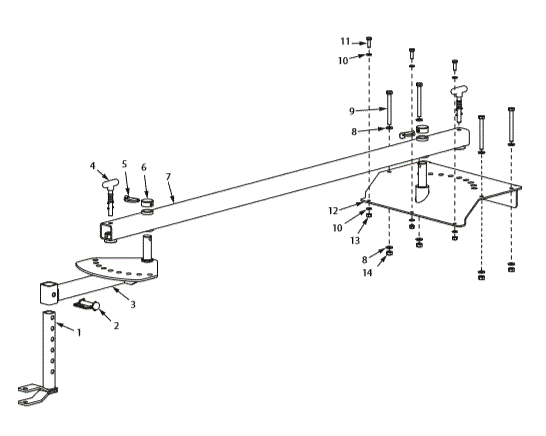 11
10
9
8
4
5
6
7
12
10
13
8
14
3
2
1